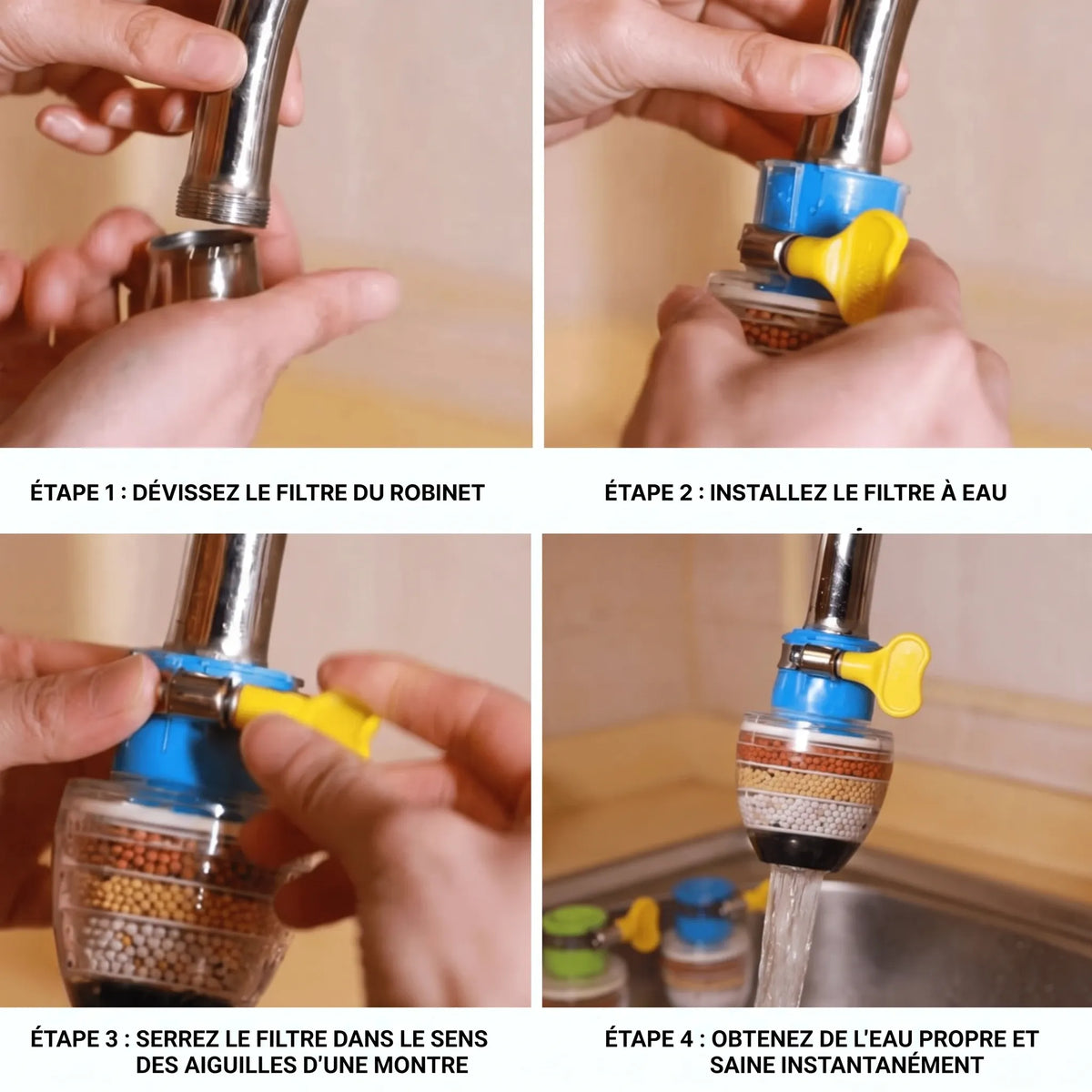 ÉTAPE 1 : DÉVISSEZ LE FILTRE DU ROBINET

ÉTAPE 2 : INSTALLEZ LE FILTRE À EAU

ÉTAPE 3 : SERREZ LE FILTRE DANS LE SENS DES AIGUILLES D'UNE MONTRE

ÉTAPE 4 : OBTENEZ DE L'EAU PROPRE ET SAINE INSTANTANÉMENT